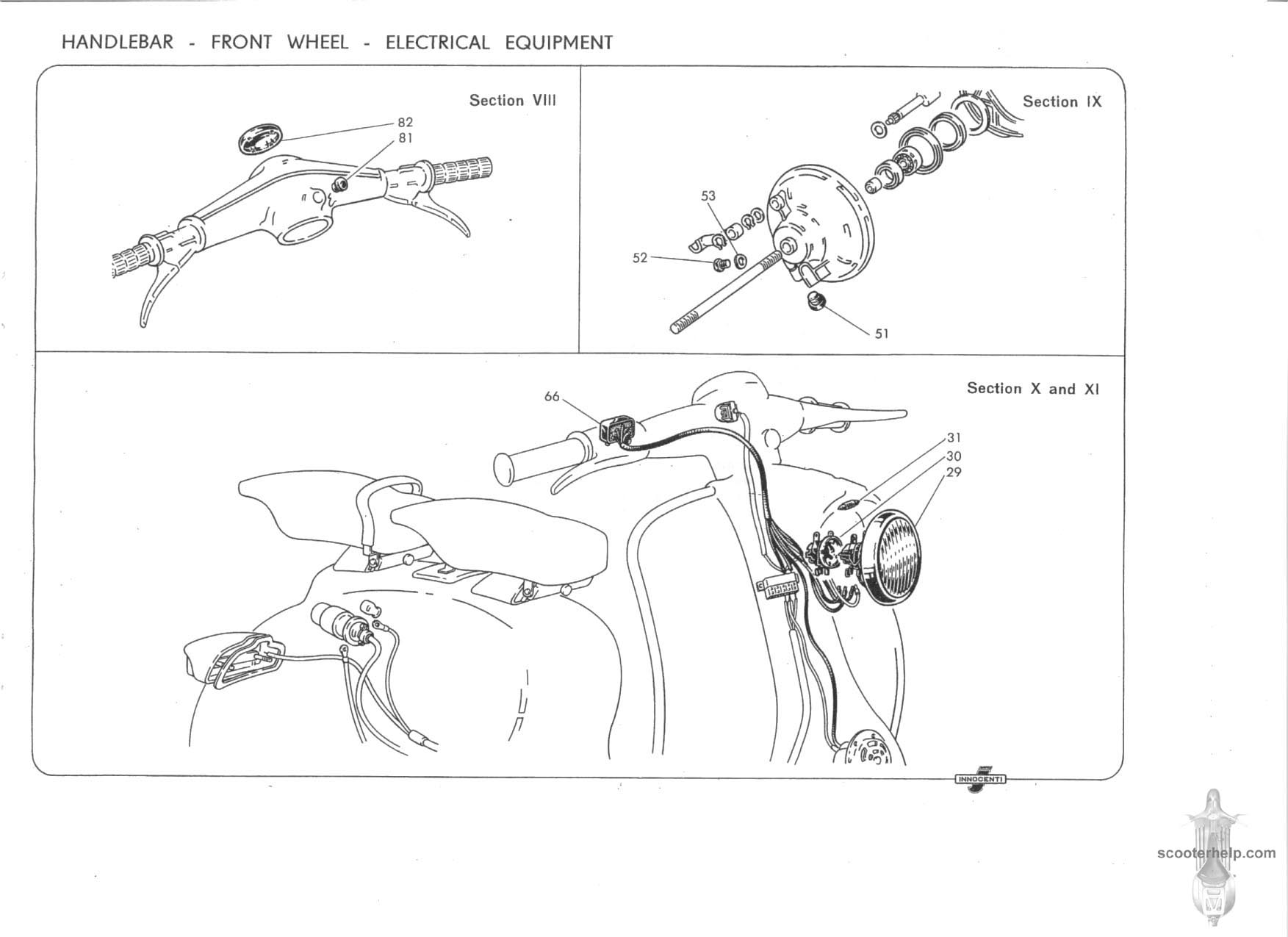 HANDLEBAR - FRONT WHEEL - ELECTRICAL EQUIPMENT

Section VIII

82
81

Section IX

53
52
51

Section X and XI

66
31
30
29

INNOCENTI

scooterhelp.com