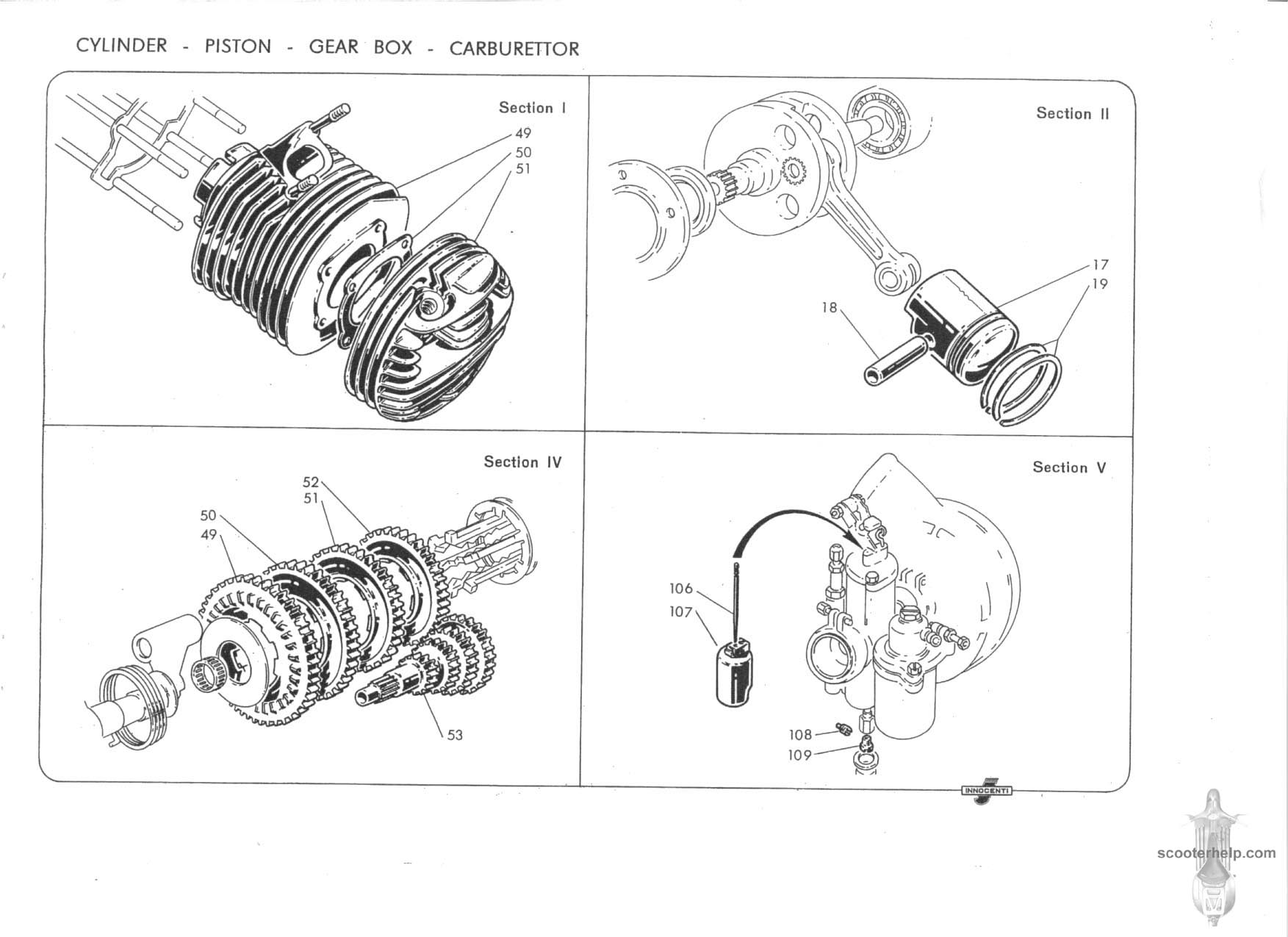 CYLINDER - PISTON - GEAR BOX - CARBURETTOR

Section I

49
50
51

Section II

17
19
18

Section IV

52
51
50
49
53

Section V

106
107
108
109

INNOCENTI

scooterhelp.com