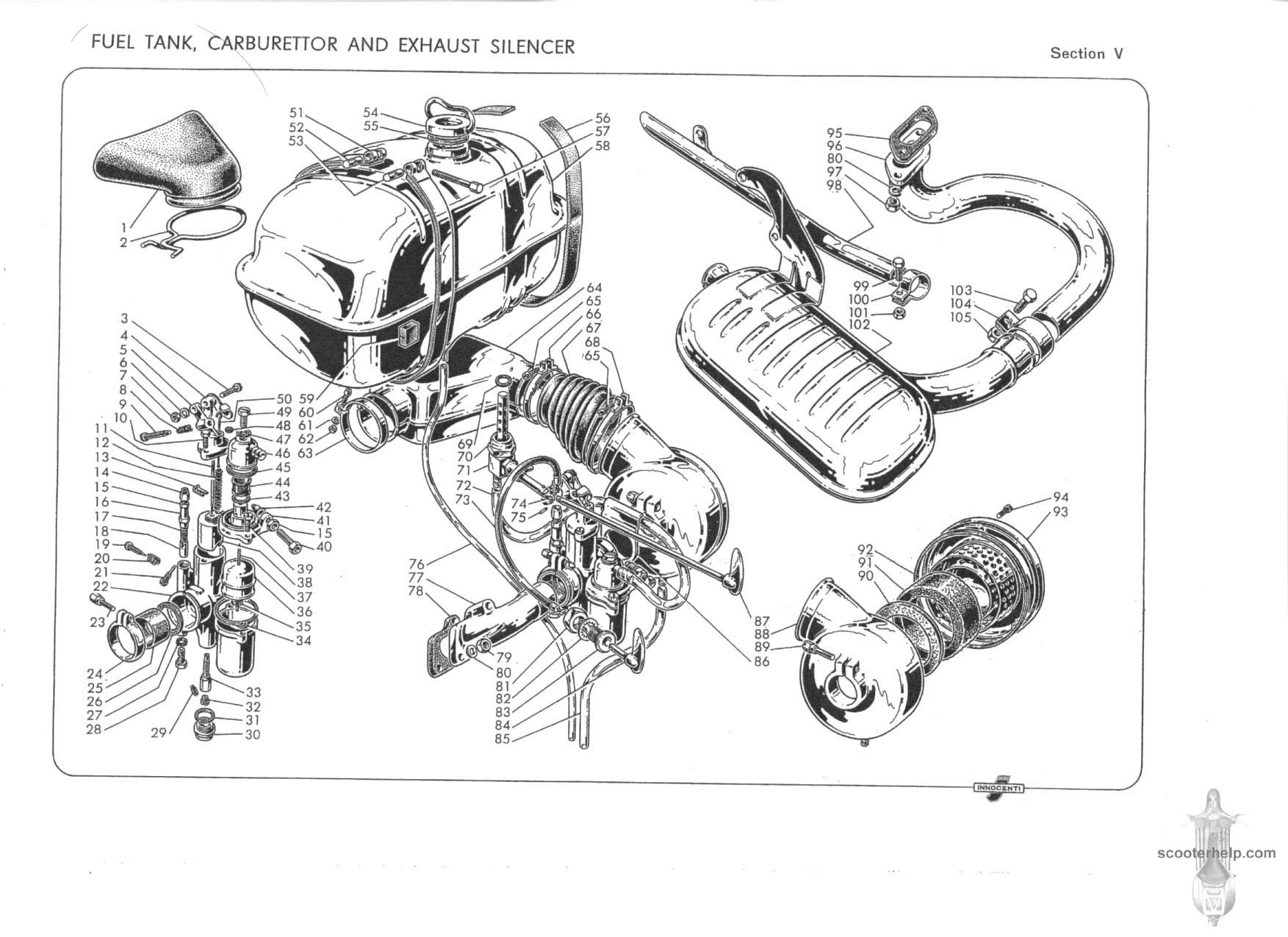 FUEL TANK, CARBURETTOR AND EXHAUST SILENCER

Section V

1
2
3
4
5
6
7
8
9
10
11
12
13
14
15
16
17
18
19
20
21
22
23
24
25
26
27
28
29
30
31
32
33
34
35
36
37
38
39
40
15
41
42
43
44
45
46
47
48
49
50
51
52
53
54
55
56
57
58
59
60
61
62
63
64
65
66
67
68
65
69
70
71
72
73
74
75
76
77
78
79
80
81
82
83
84
85
86
87
88
89
90
91
92
93
94
95
96
80
97
98
99
100
101
102
103
104
105

INNOCENTI

scooterhelp.com