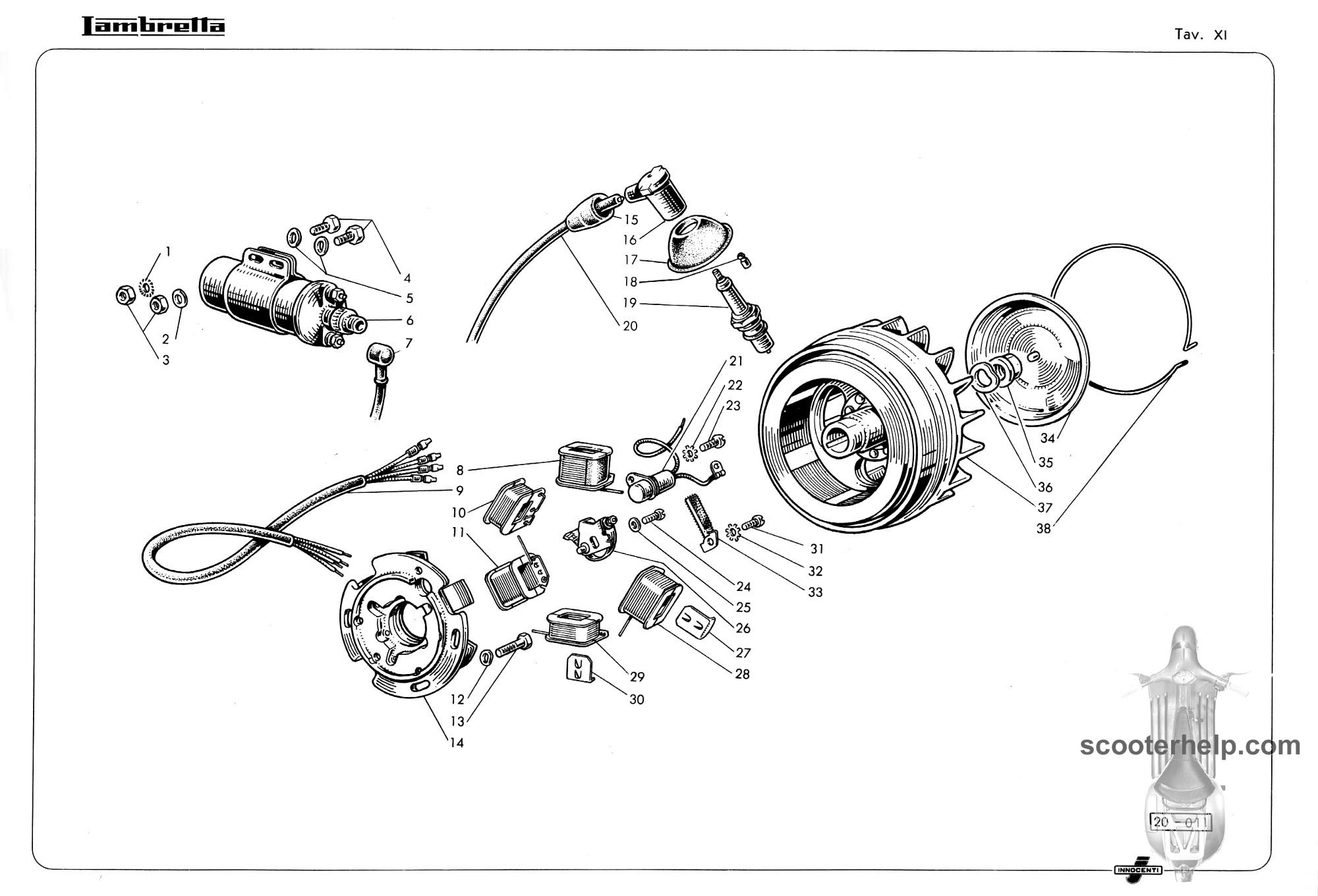 Lambretta

Tav. XI

1
2
3
4
5
6
7
8
9
10
11
12
13
14
15
16
17
18
19
20
21
22
23
24
25
26
27
28
29
30
31
32
33
34
35
36
37
38

scooterhelp.com

20 - 011

INNOCENTI