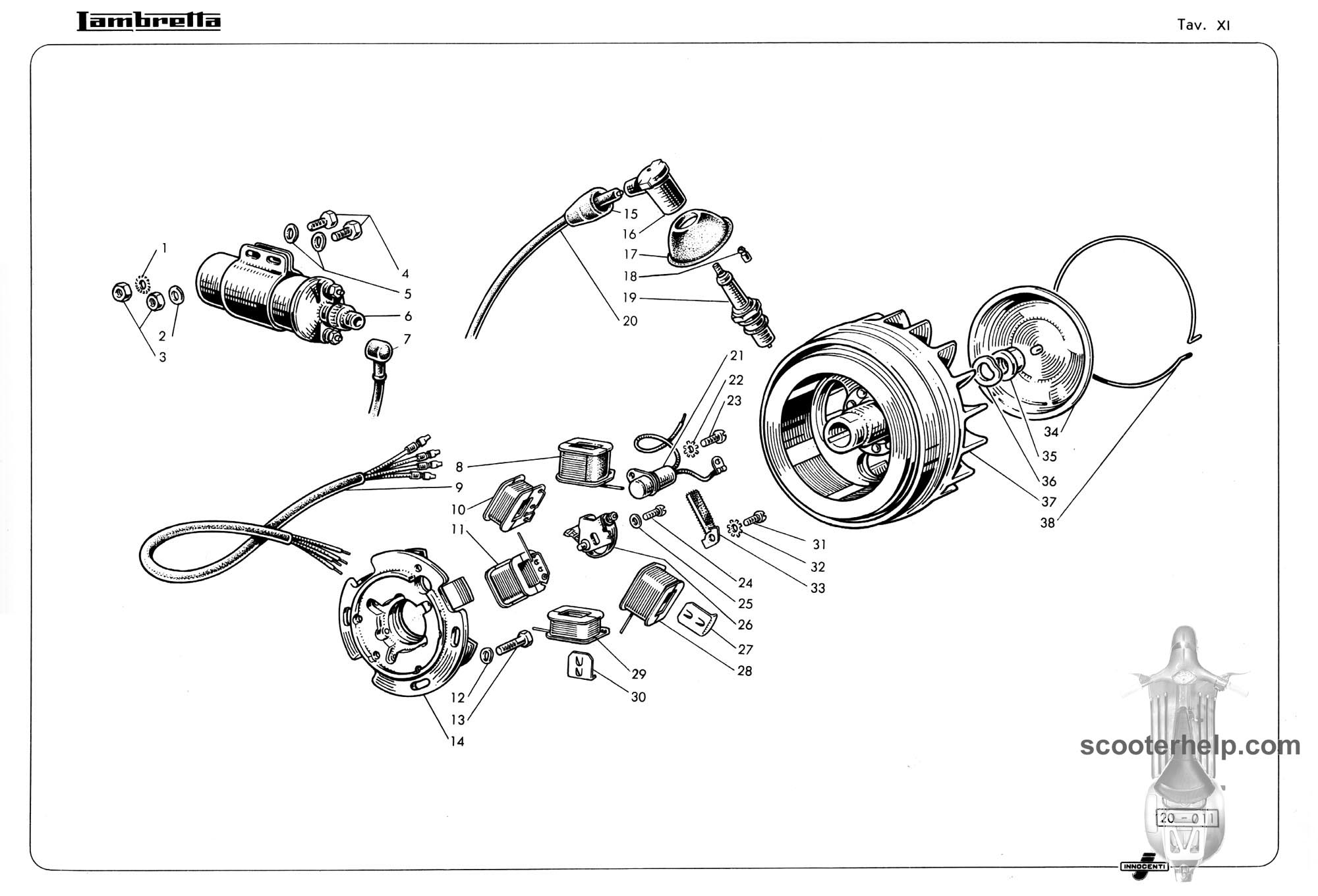 Lambretta

Tav. XI

1
2
3
4
5
6
7
8
9
10
11
12
13
14
15
16
17
18
19
20
21
22
23
24
25
26
27
28
29
30
31
32
33
34
35
36
37
38

scooterhelp.com

20 - 011

INNOCENTI