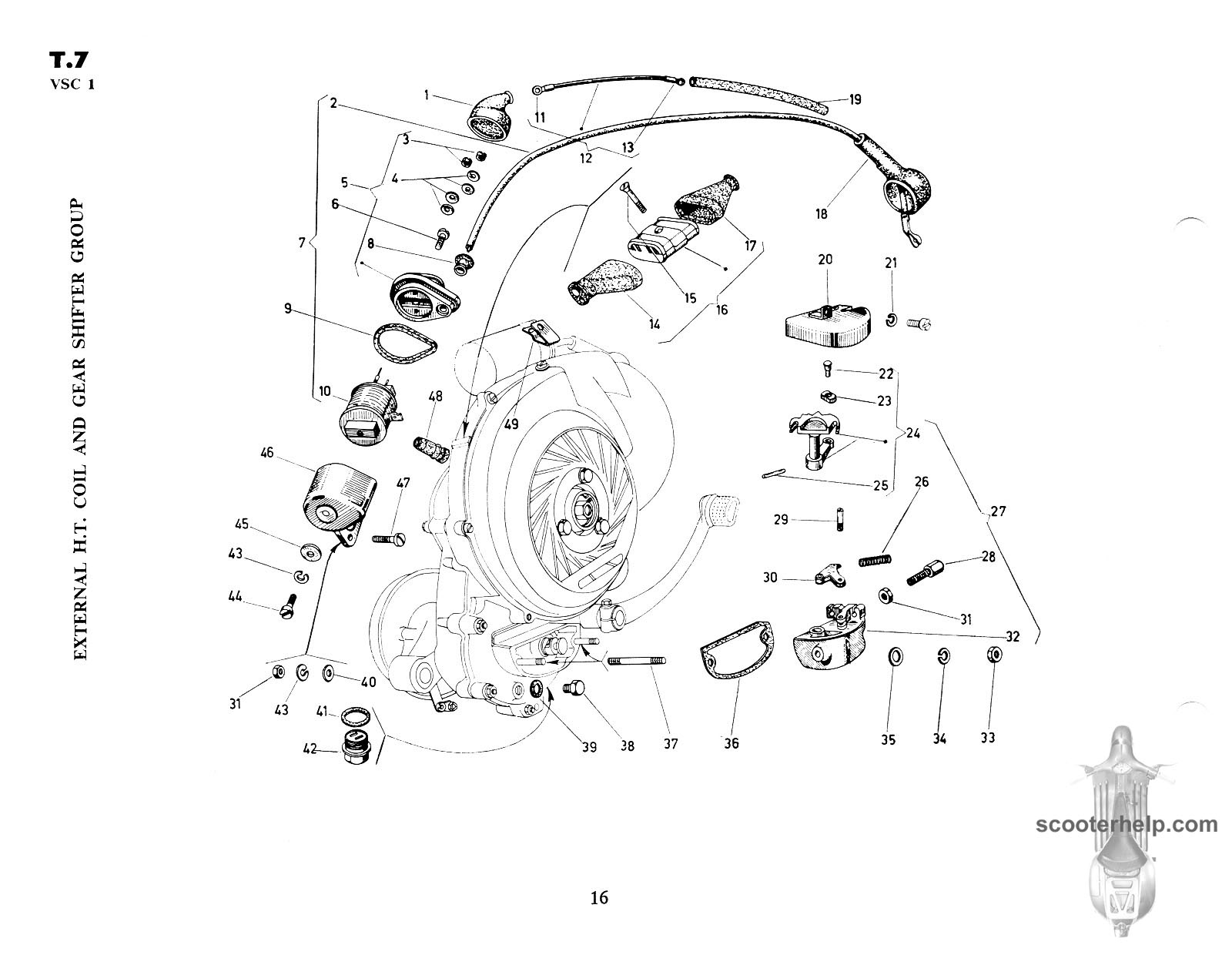 T.7
VSC 1

EXTERNAL H.T. COIL AND GEAR SHIFTER GROUP

1
2
3
4
5
6
7
8
9
10
11
12
13
14
15
16
17
18
19
20
21
22
23
24
25
26
27
28
29
30
31
32
33
34
35
36
37
38
39
40
41
42
43
44
45
46
47
48
49
31
43

scooterhelp.com

16