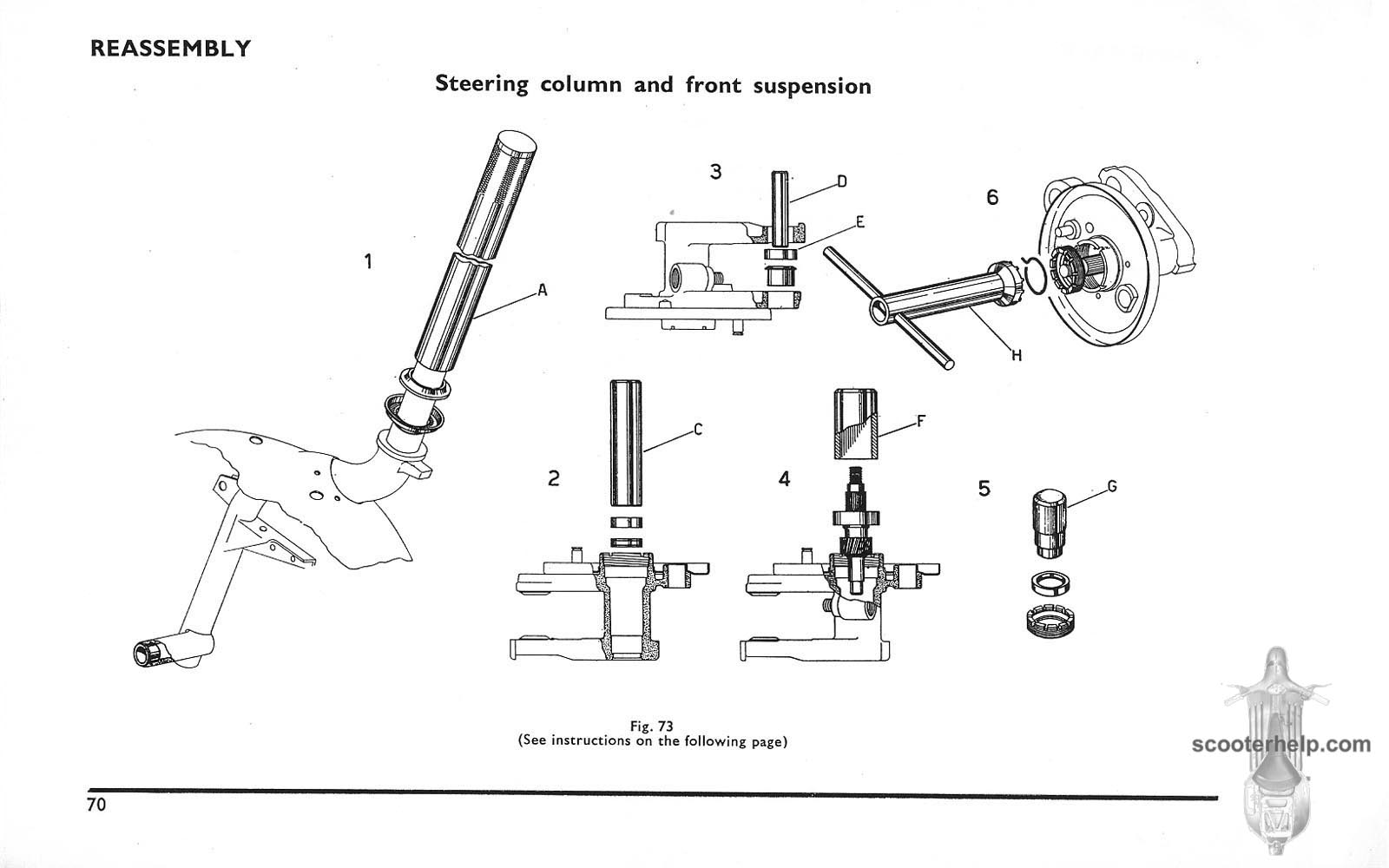 REASSEMBLY

Steering column and front suspension

1

A

3

D

E

6

H

2

C

4

F

5

G

Fig. 73
(See instructions on the following page)

scooterhelp.com

70