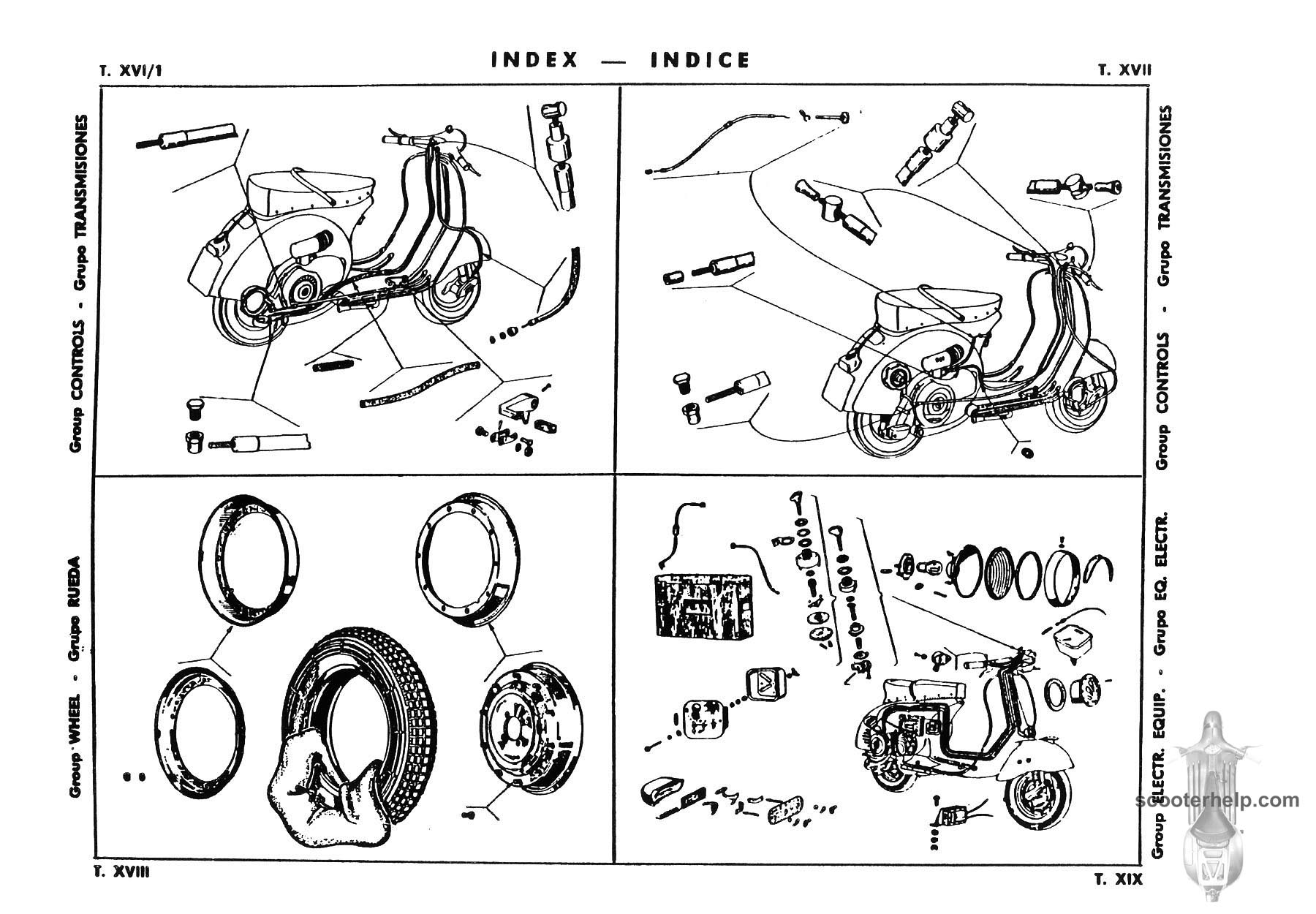 T. XVI/1

INDEX — INDICE

T. XVII

Group CONTROLS - Grupo TRANSMISIONES

Group CONTROLS - Grupo TRANSMISIONES

Group WHEEL - Grupo RUEDA

Group ELECTR. EQUIP. - Grupo EQ. ELECTR.

scooterhelp.com

T. XVIII

T. XIX