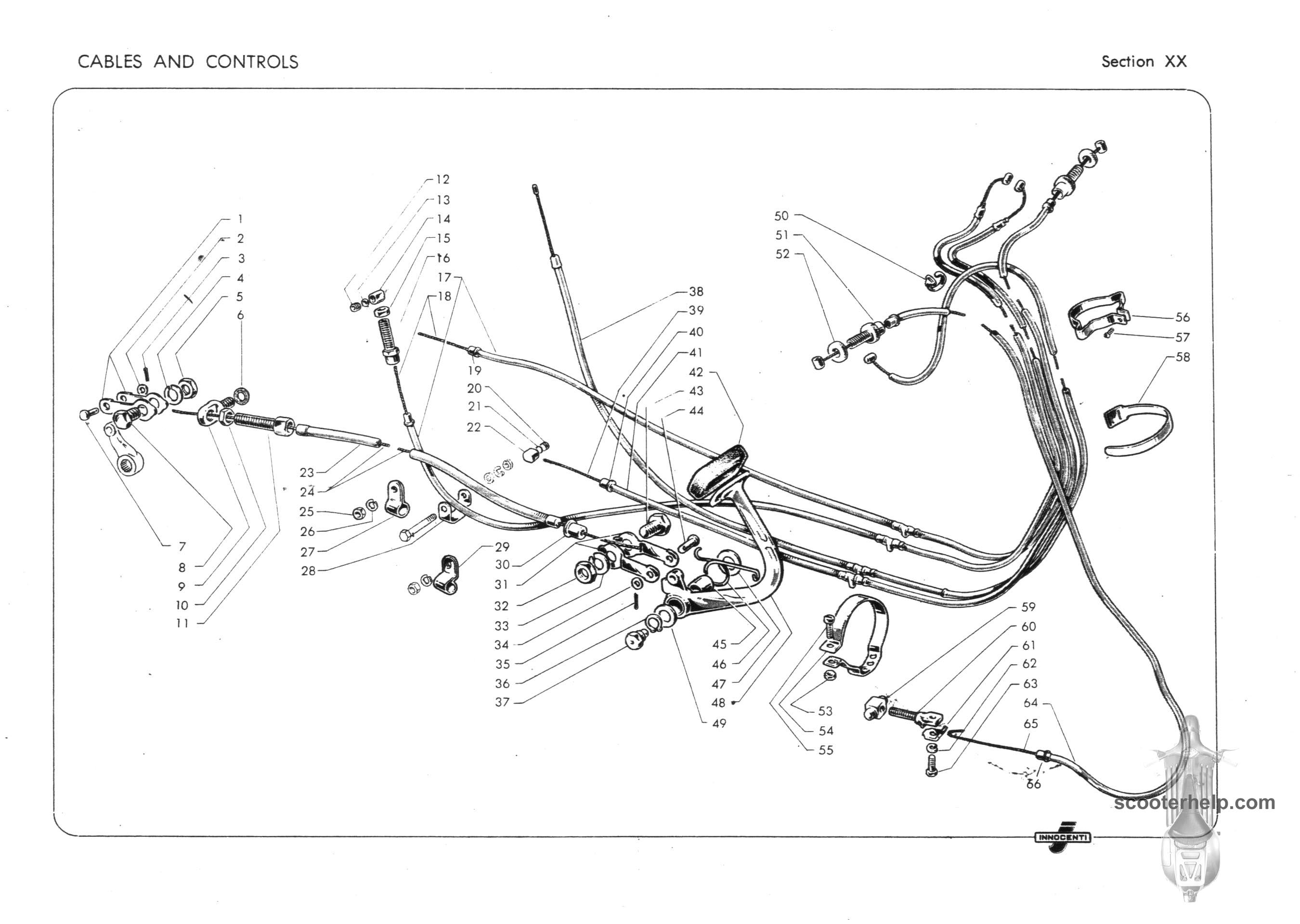 CABLES AND CONTROLS

Section XX

1
2
3
4
5
6
7
8
9
10
11
12
13
14
15
16
17
18
19
20
21
22
23
24
25
26
27
28
29
30
31
32
33
34
35
36
37
38
39
40
41
42
43
44
45
46
47
48
49
50
51
52
53
54
55
56
57
58
59
60
61
62
63
64
65
66

scooterhelp.com

INNOCENTI