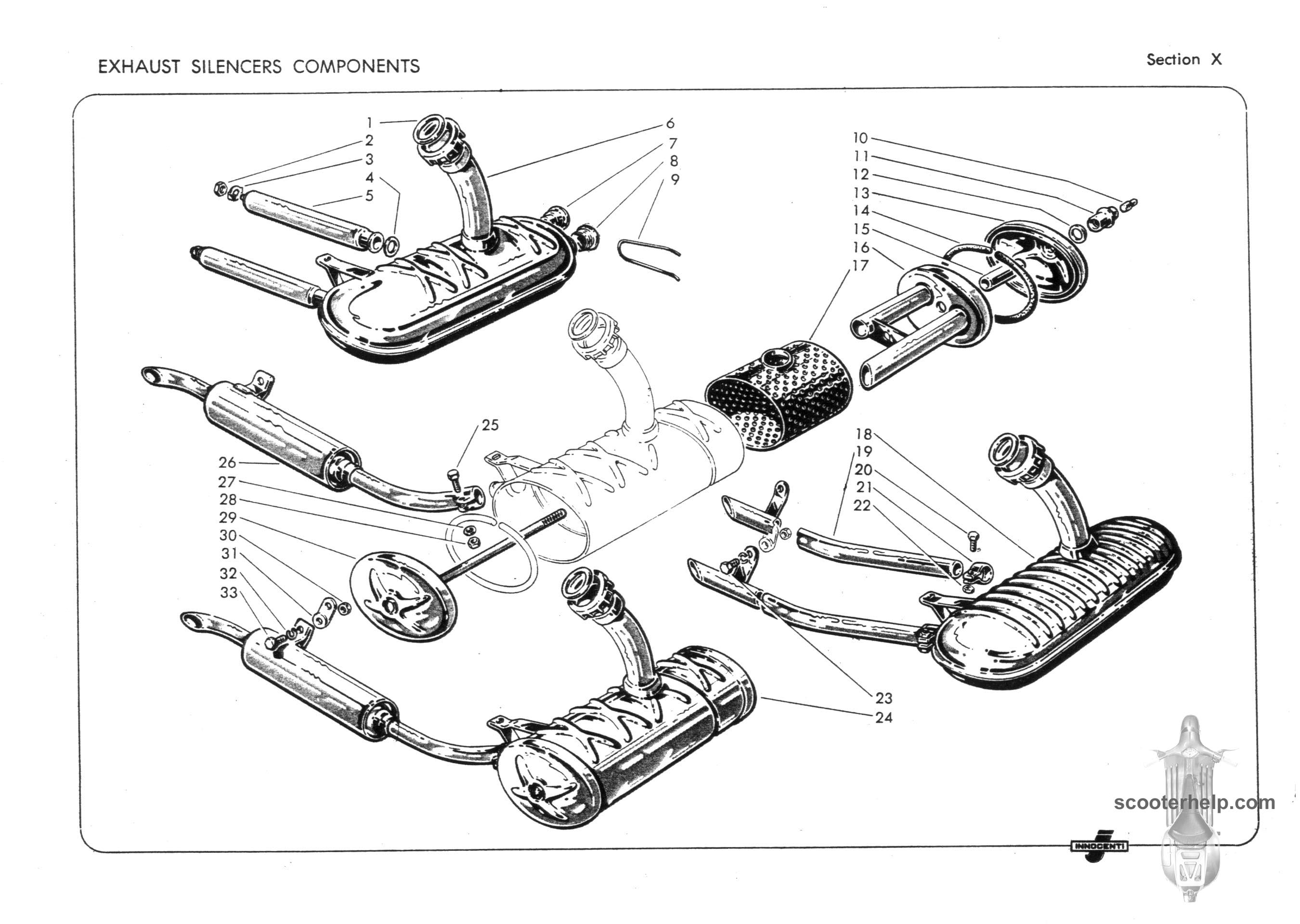 EXHAUST SILENCERS COMPONENTS

Section X

1
2
3
4
5
6
7
8
9
10
11
12
13
14
15
16
17
18
19
20
21
22
23
24
25
26
27
28
29
30
31
32
33

scooterhelp.com

INNOCENTI