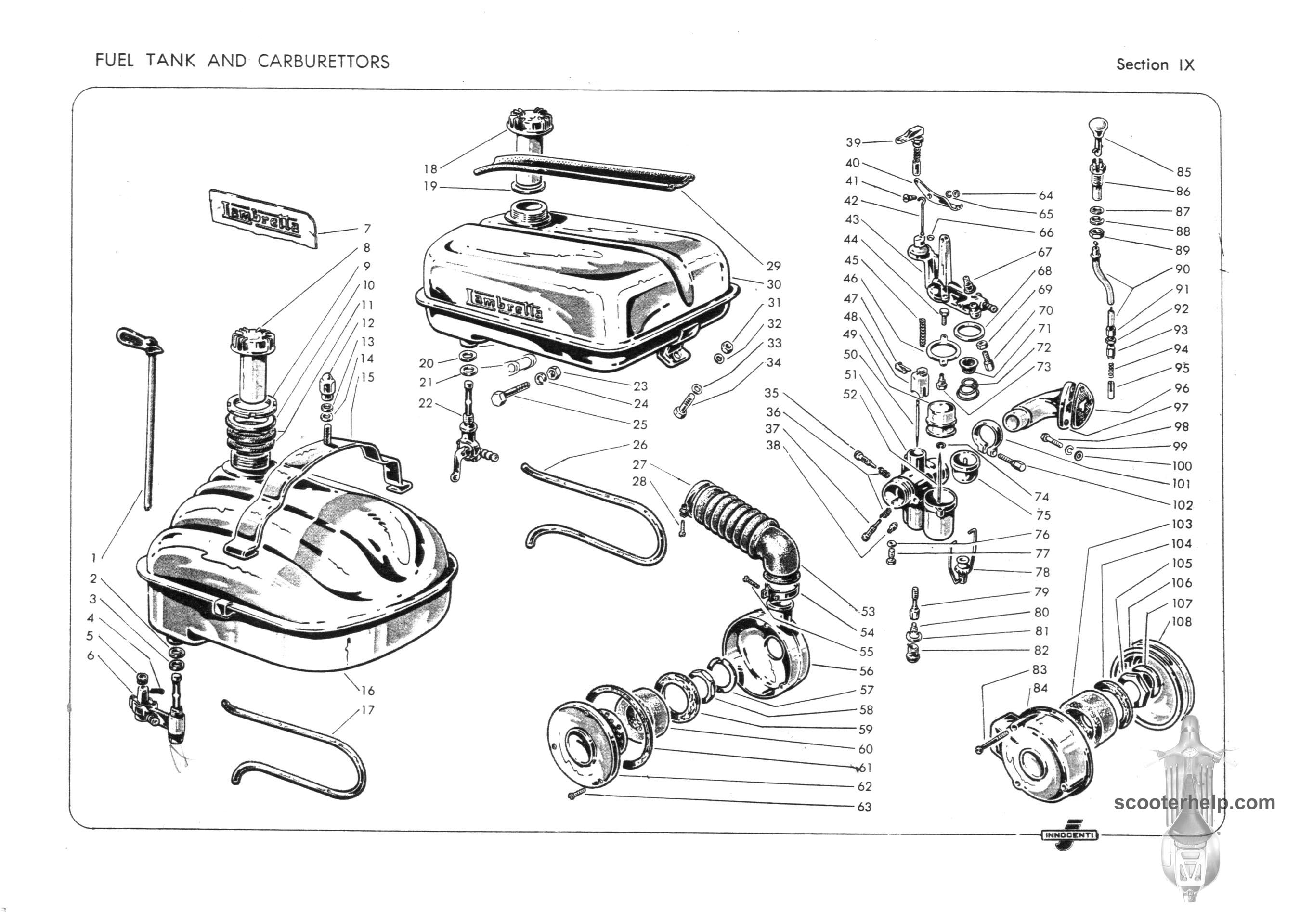 FUEL TANK AND CARBURETTORS

Section IX

Lambretta

Lambretta

1
2
3
4
5
6
7
8
9
10
11
12
13
14
15
16
17
18
19
20
21
22
23
24
25
26
27
28
29
30
31
32
33
34
35
36
37
38
39
40
41
42
43
44
45
46
47
48
49
50
51
52
53
54
55
56
57
58
59
60
61
62
63
64
65
66
67
68
69
70
71
72
73
74
75
76
77
78
79
80
81
82
83
84
85
86
87
88
89
90
91
92
93
94
95
96
97
98
99
100
101
102
103
104
105
106
107
108

scooterhelp.com

INNOCENTI