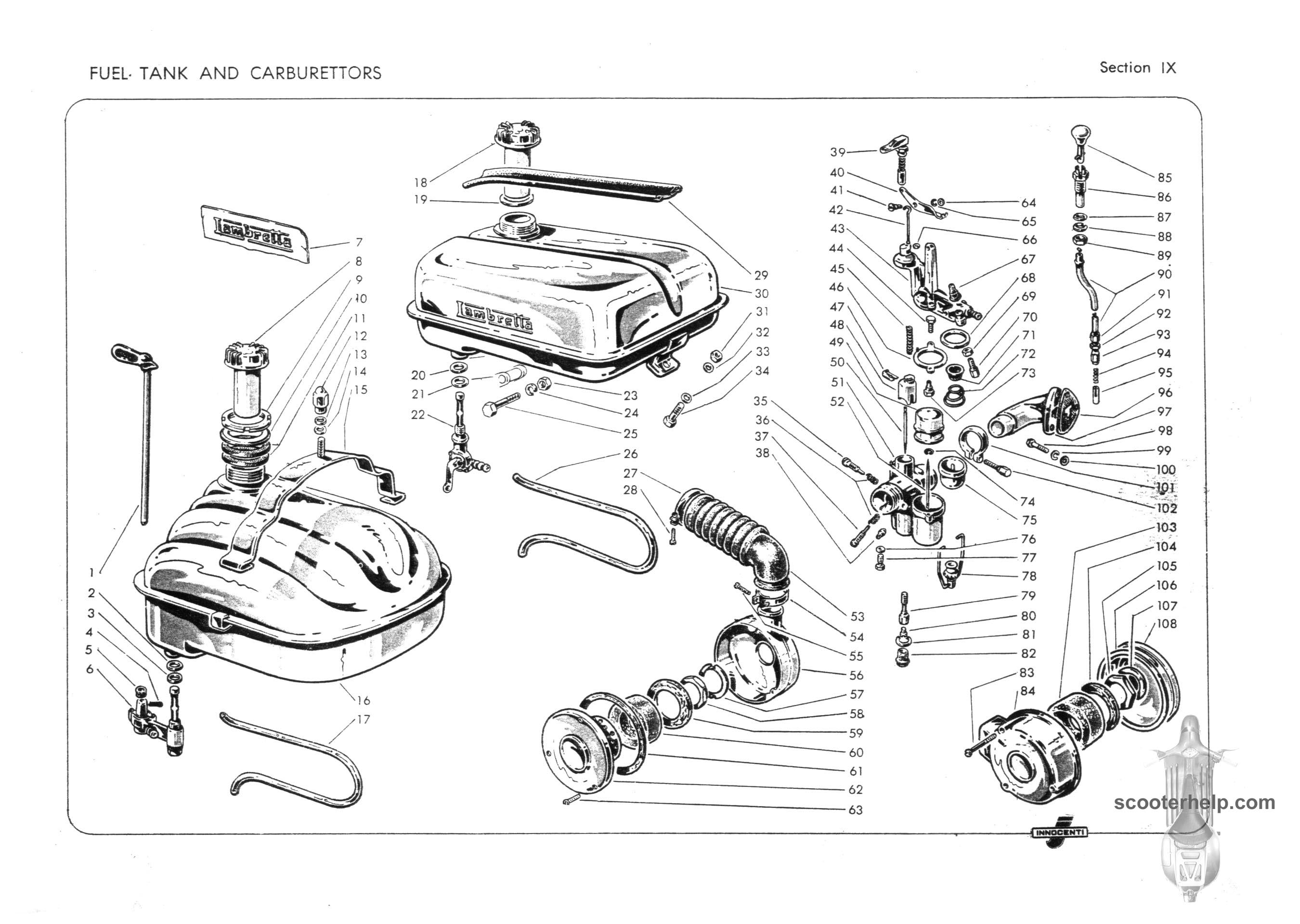 FUEL TANK AND CARBURETTORS

Section IX

Lambretta

Lambretta

1 2 3 4 5 6 7 8 9 10 11 12 13 14 15 16 17 18 19 20 21 22 23 24 25 26 27 28 29 30 31 32 33 34 35 36 37 38 39 40 41 42 43 44 45 46 47 48 49 50 51 52 53 54 55 56 57 58 59 60 61 62 63 64 65 66 67 68 69 70 71 72 73 74 75 76 77 78 79 80 81 82 83 84 85 86 87 88 89 90 91 92 93 94 95 96 97 98 99 100 101 102 103 104 105 106 107 108

scooterhelp.com

INNOCENTI