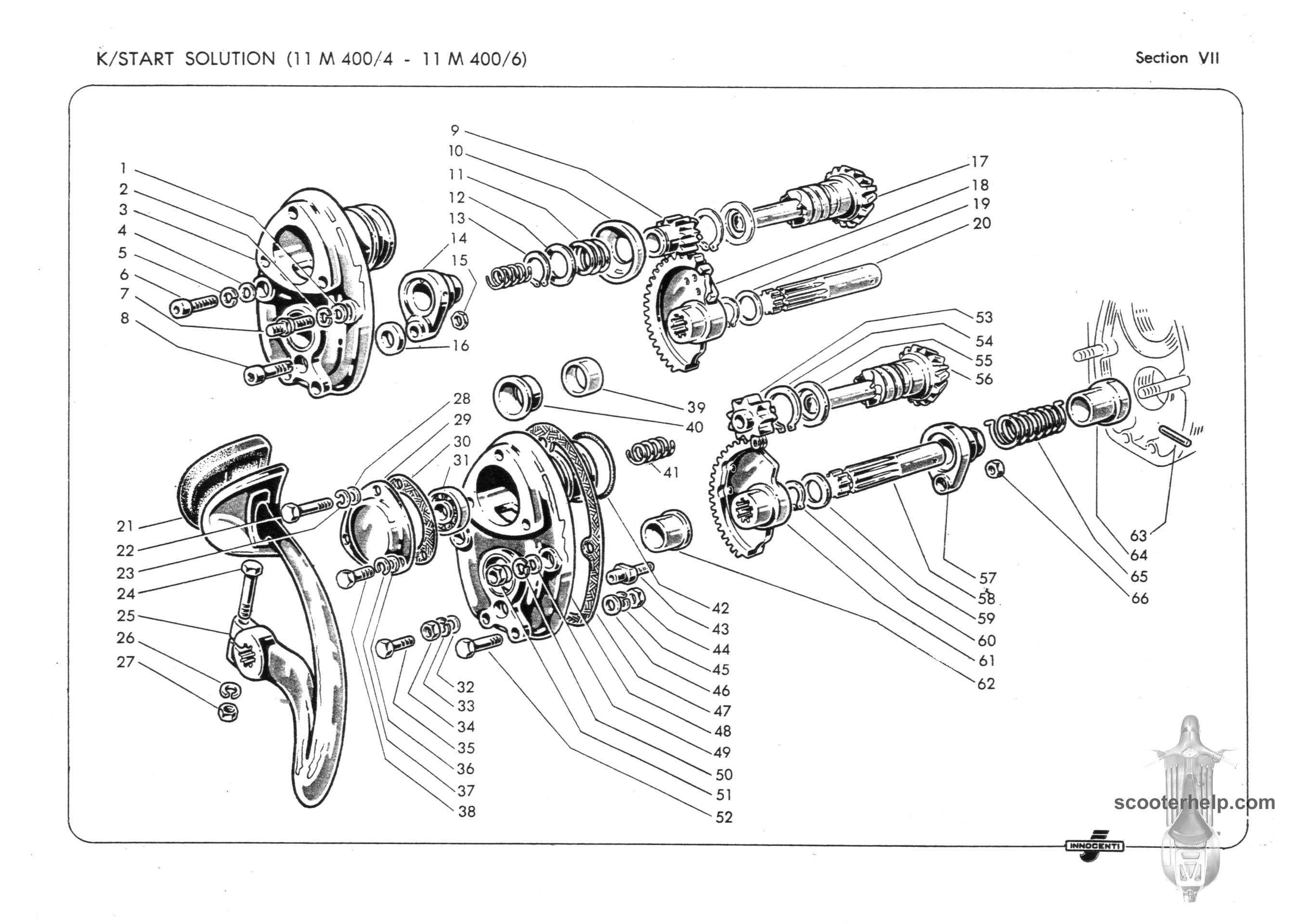 K/START SOLUTION (11 M 400/4 - 11 M 400/6)

Section VII

1
2
3
4
5
6
7
8
9
10
11
12
13
14
15
16
17
18
19
20
21
22
23
24
25
26
27
28
29
30
31
32
33
34
35
36
37
38
39
40
41
42
43
44
45
46
47
48
49
50
51
52
53
54
55
56
57
58
59
60
61
62
63
64
65
66

scooterhelp.com

INNOCENTI