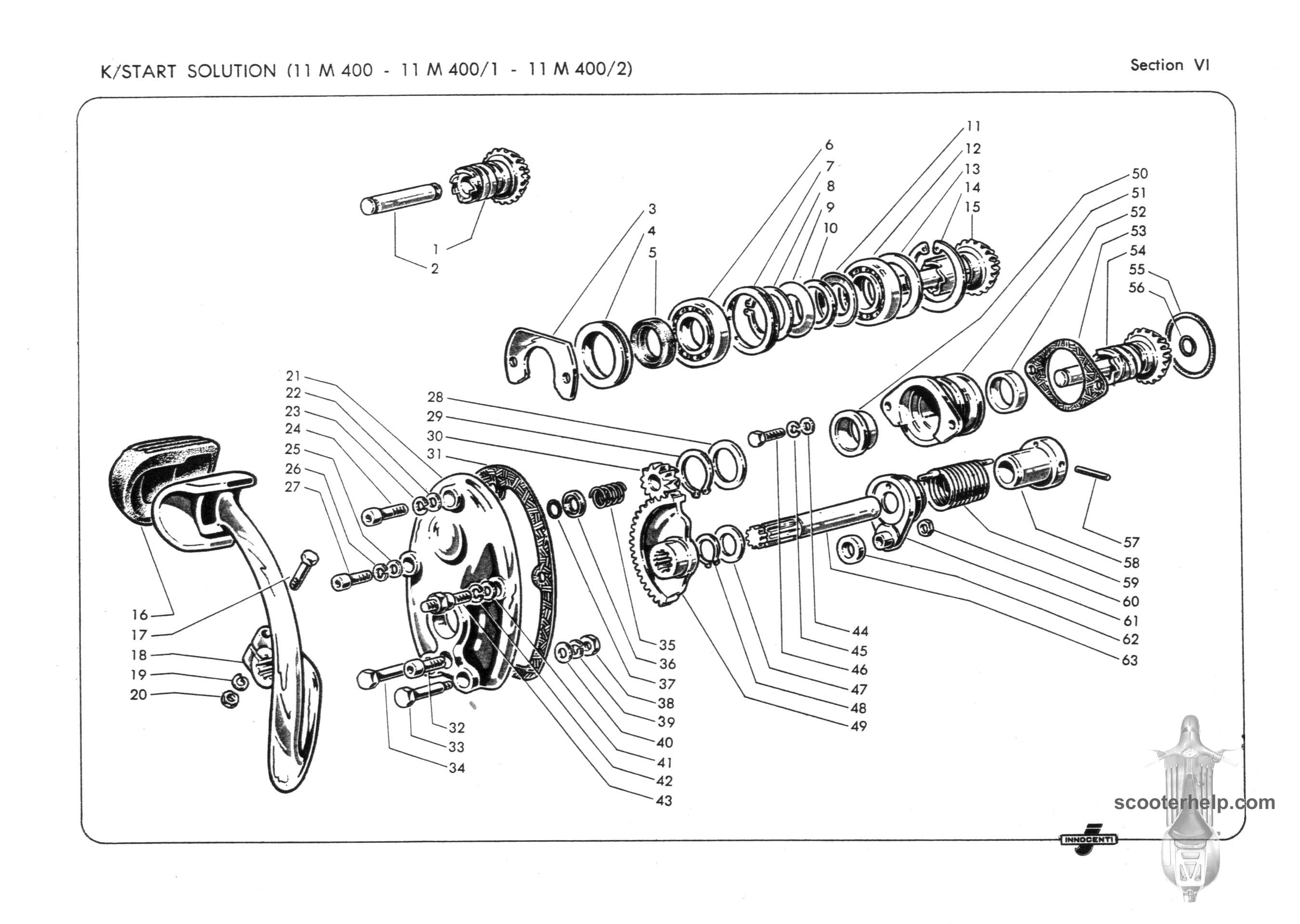 K/START SOLUTION (11 M 400 - 11 M 400/1 - 11 M 400/2)

Section VI

1
2
3
4
5
6
7
8
9
10
11
12
13
14
15
16
17
18
19
20
21
22
23
24
25
26
27
28
29
30
31
32
33
34
35
36
37
38
39
40
41
42
43
44
45
46
47
48
49
50
51
52
53
54
55
56
57
58
59
60
61
62
63

scooterhelp.com

INNOCENTI