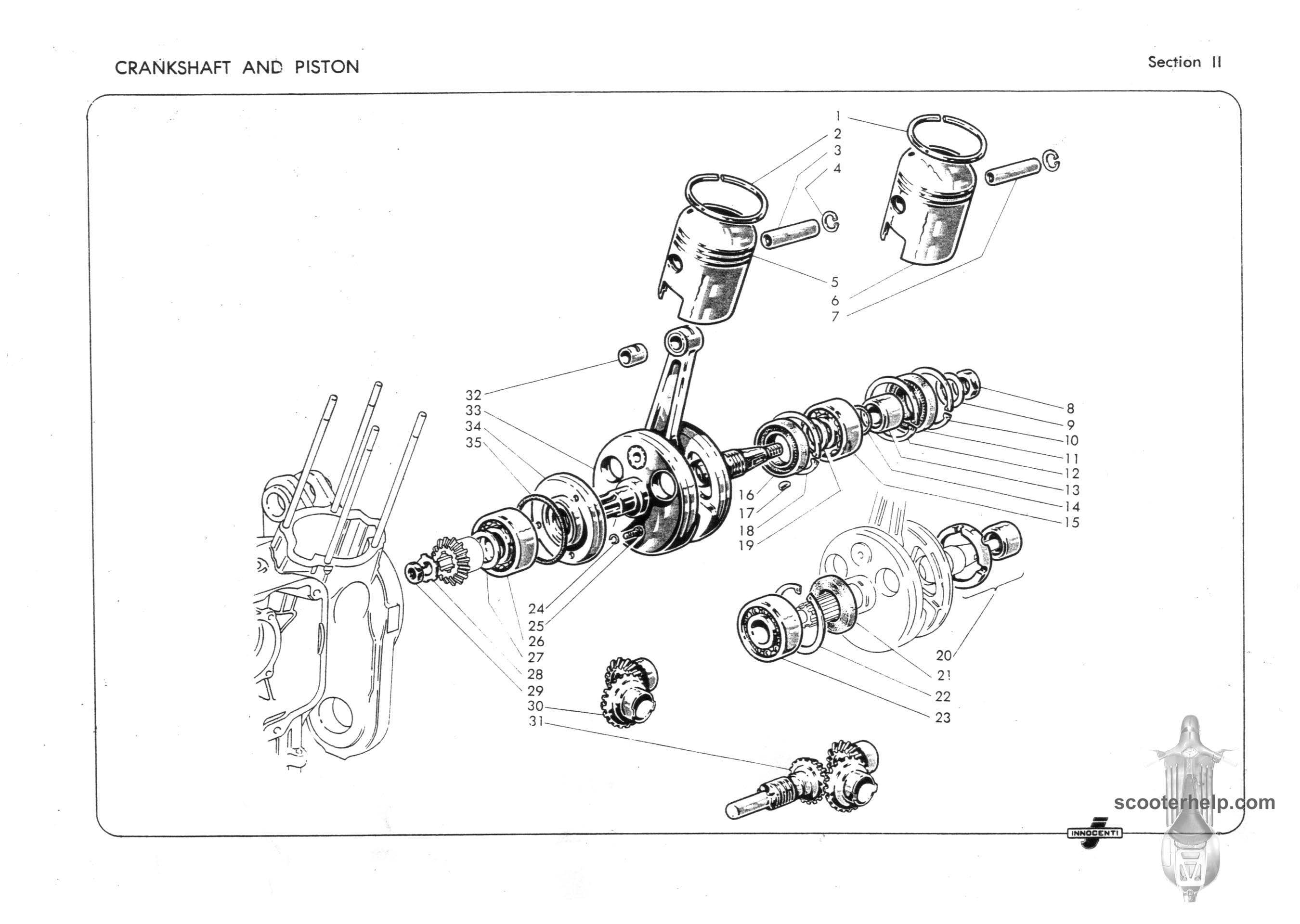 CRANKSHAFT AND PISTON

Section II

1
2
3
4
5
6
7

32
33
34
35

8
9
10
11
12
13
14
15

16
17
18
19

24
25
26
27
28
29
30
31

20
21
22
23

scooterhelp.com

INNOCENTI